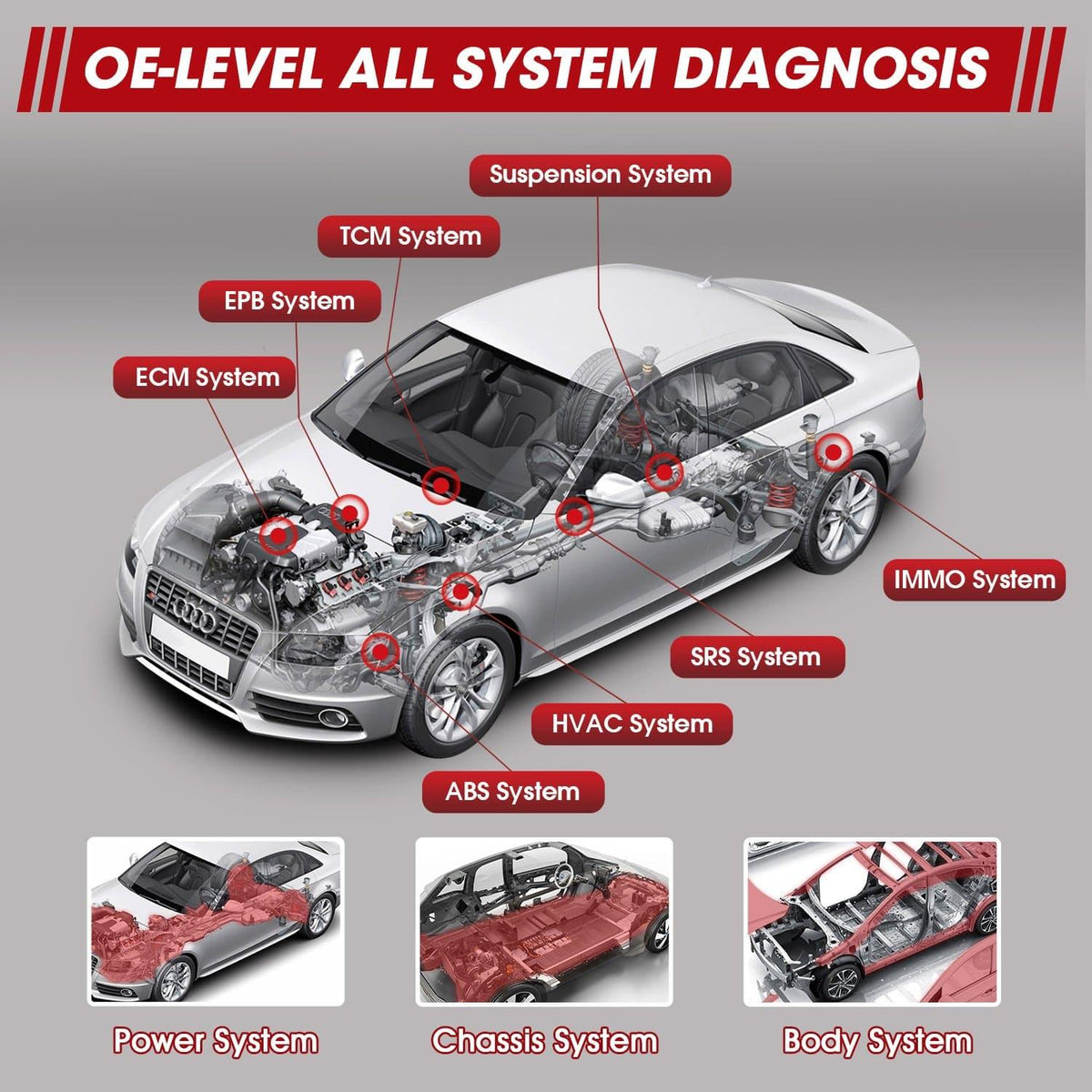 OE-LEVEL ALL SYSTEM DIAGNOSIS

Suspension System

TCM System

EPB System

ECM System

IMMO System

SRS System

HVAC System

ABS System

Power System

Chassis System

Body System